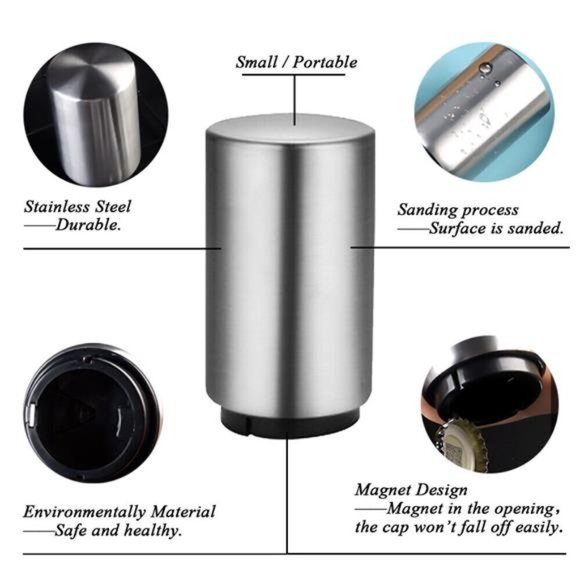 Small / Portable

Stainless Steel
——Durable.

Sanding process
——Surface is sanded.

Environmentally Material
——Safe and healthy.

Magnet Design
——Magnet in the opening, the cap won't fall off easily.